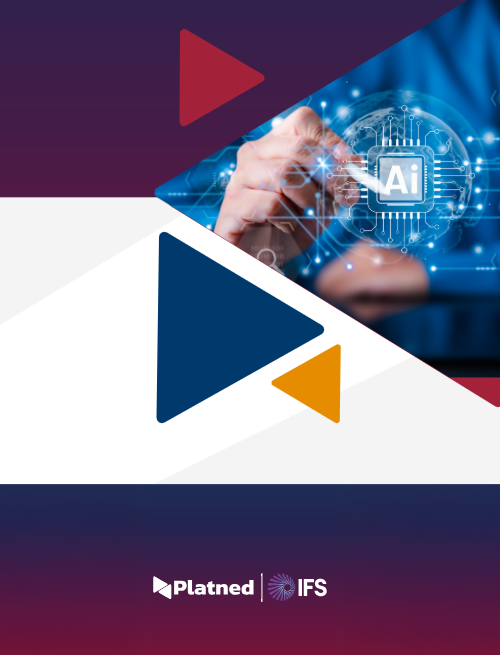 Ai

Platned | IFS